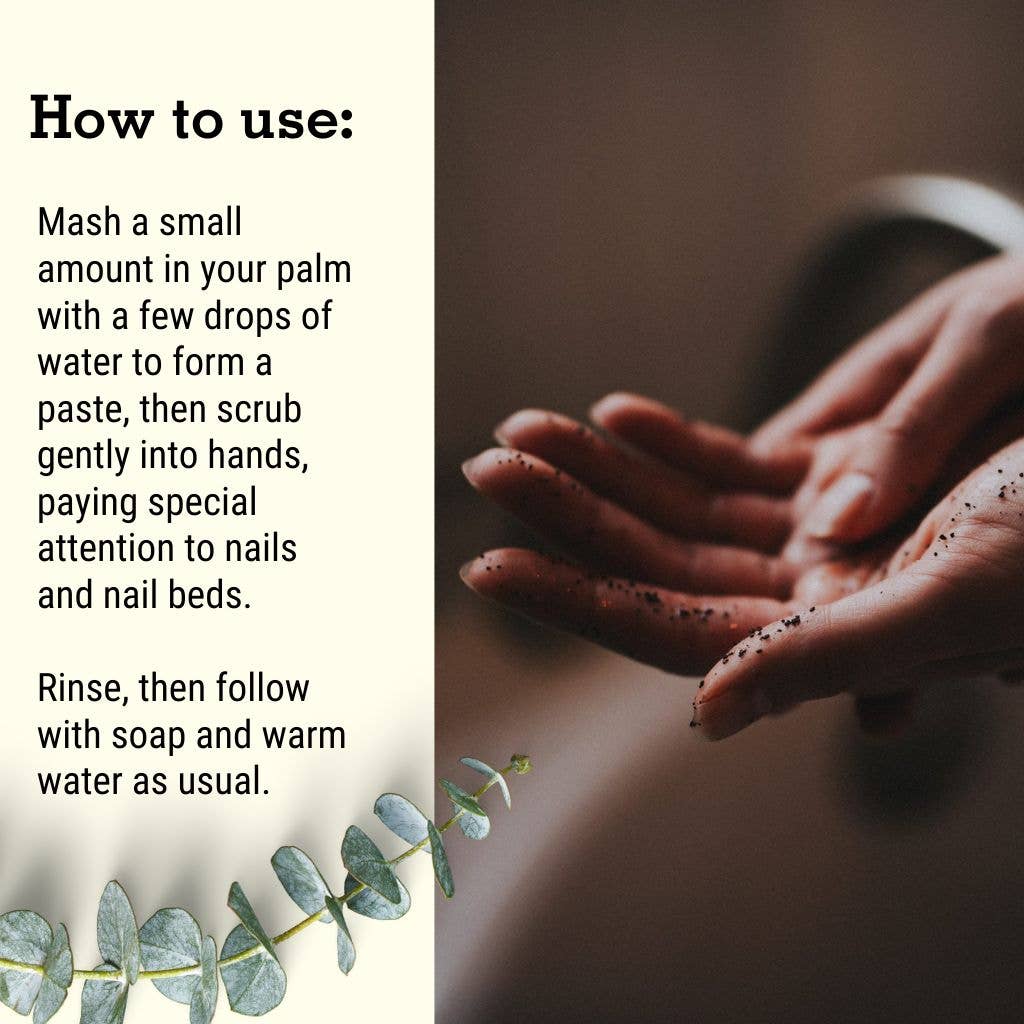 How to use:

Mash a small amount in your palm with a few drops of water to form a paste, then scrub gently into hands, paying special attention to nails and nail beds.

Rinse, then follow with soap and warm water as usual.